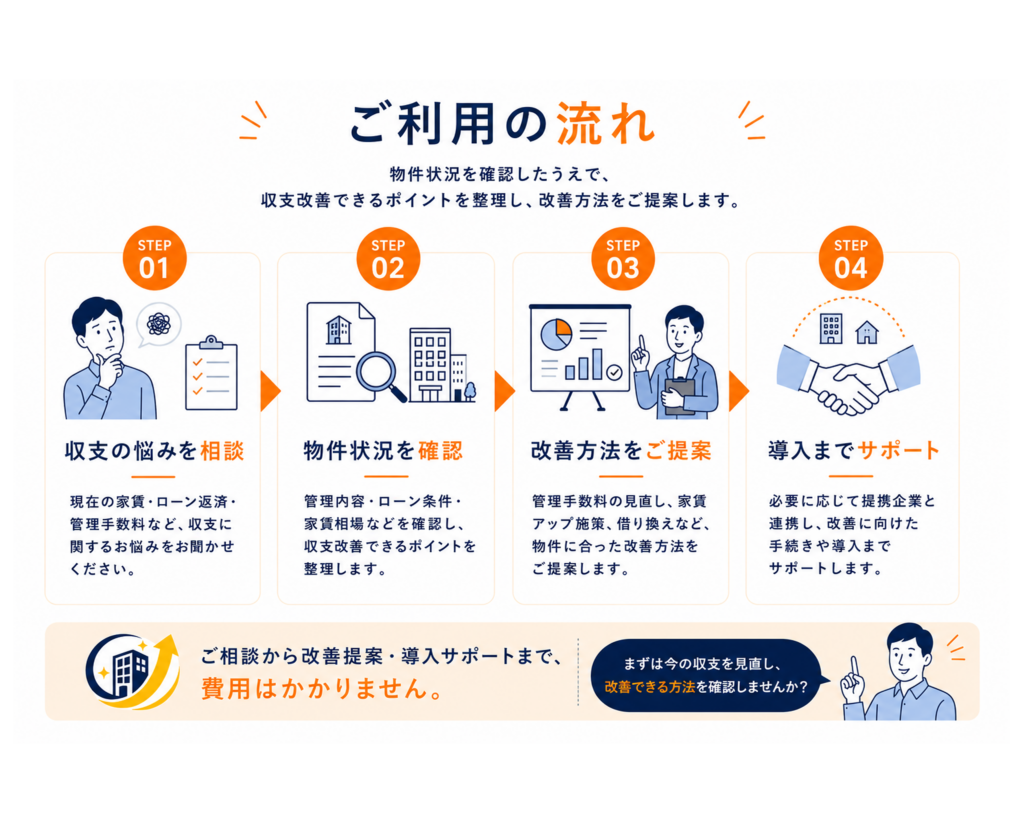 ご利用の流れ

物件状況を確認したうえで、
収支改善できるポイントを整理し、改善方法をご提案します。

STEP 01

収支の悩みを相談

現在の家賃・ローン返済・管理手数料など、収支に関するお悩みをお聞かせください。

STEP 02

物件状況を確認

管理内容・ローン条件・家賃相場などを確認し、収支改善できるポイントを整理します。

STEP 03

改善方法をご提案

管理手数料の見直し、家賃アップ施策、借り換えなど、物件に合った改善方法をご提案します。

STEP 04

導入までサポート

必要に応じて提携企業と連携し、改善に向けた手続きや導入までサポートします。

ご相談から改善提案・導入サポートまで、
費用はかかりません。

まずは今の収支を見直し、
改善できる方法を確認しませんか?